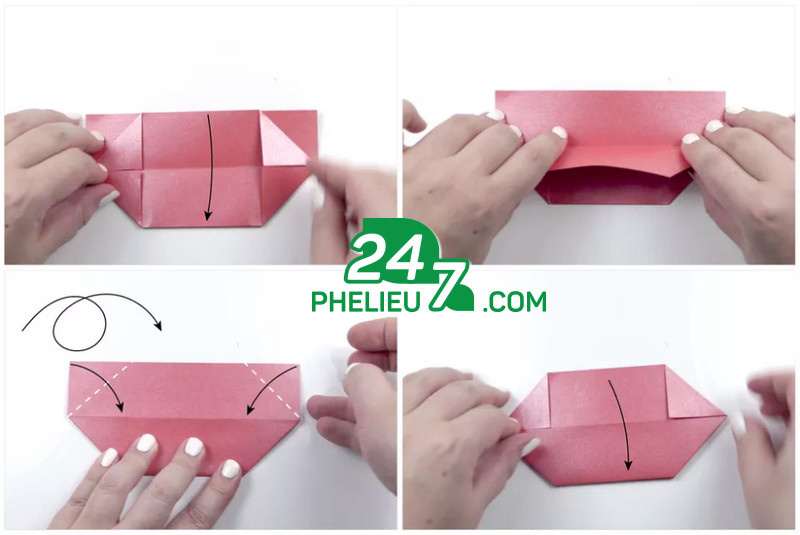 247
PHELIEU.COM